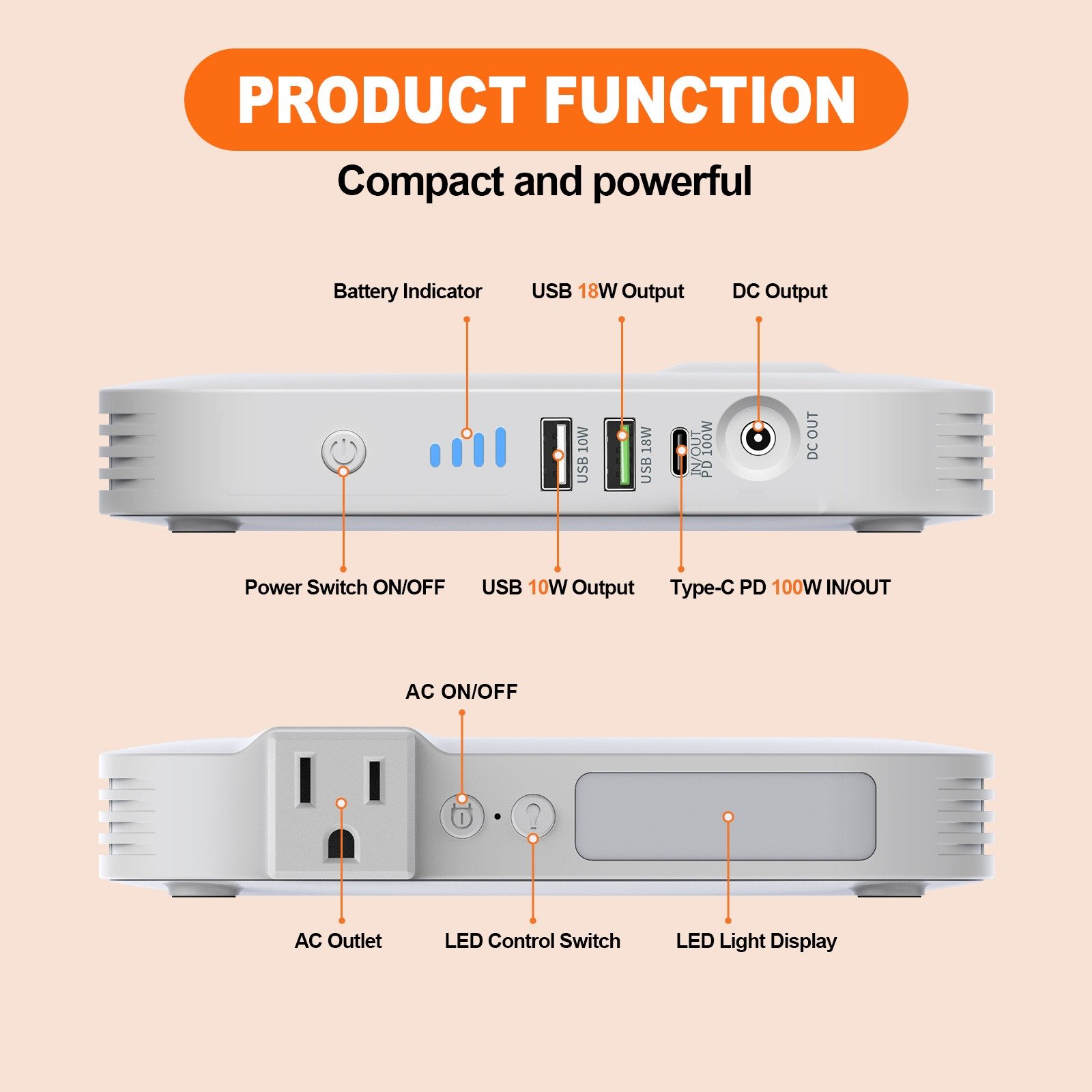 PRODUCT FUNCTION

Compact and powerful

Battery Indicator

USB 18W Output

DC Output

USB 10W

USB 18W

IN/OUT PD 100W

DC OUT

Power Switch ON/OFF

USB 10W Output

Type-C PD 100W IN/OUT

AC ON/OFF

AC Outlet

LED Control Switch

LED Light Display