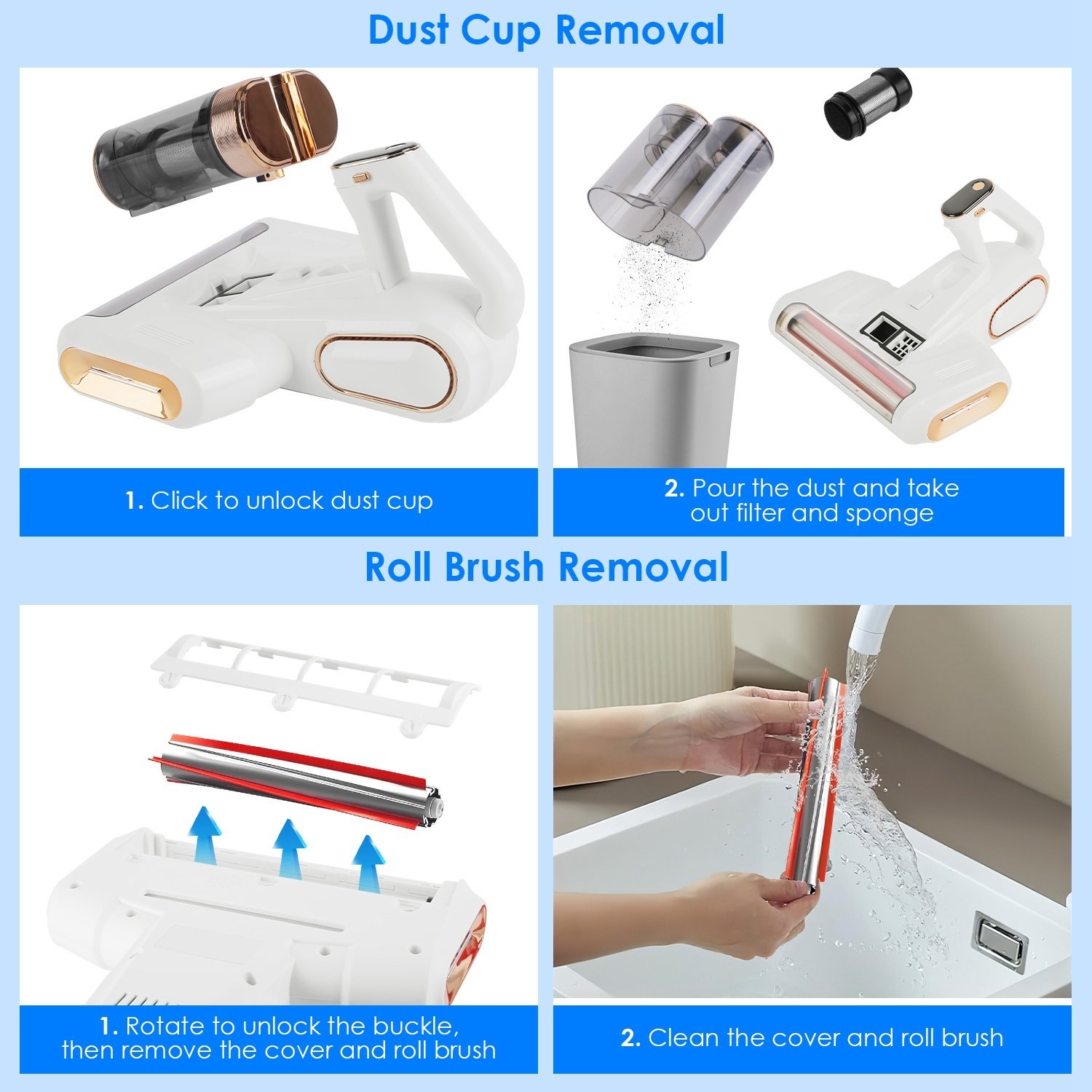 Dust Cup Removal

1. Click to unlock dust cup

2. Pour the dust and take out filter and sponge

Roll Brush Removal

1. Rotate to unlock the buckle, then remove the cover and roll brush

2. Clean the cover and roll brush